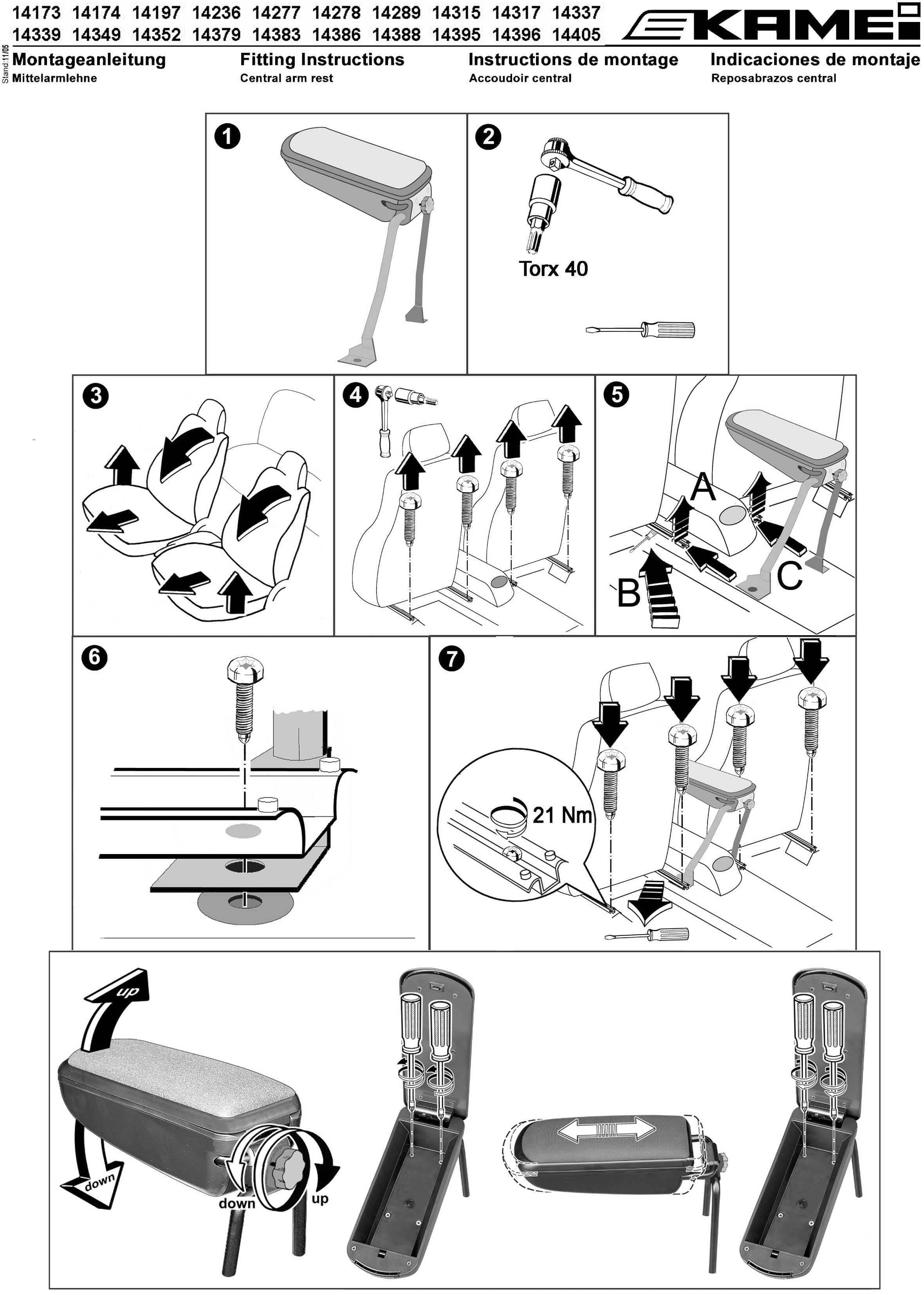 14173 14174 14197 14236 14277 14278 14289 14315 14317 14337
14339 14349 14352 14379 14383 14386 14388 14395 14396 14405

KAMEI

Stand:11/05

Montageanleitung
Mittelarmlehne

Fitting Instructions
Central arm rest

Instructions de montage
Accoudoir central

Indicaciones de montaje
Reposabrazos central

1

2

Torx 40

3

4

5

A

B

C

6

7

21 Nm

up

down

down

up